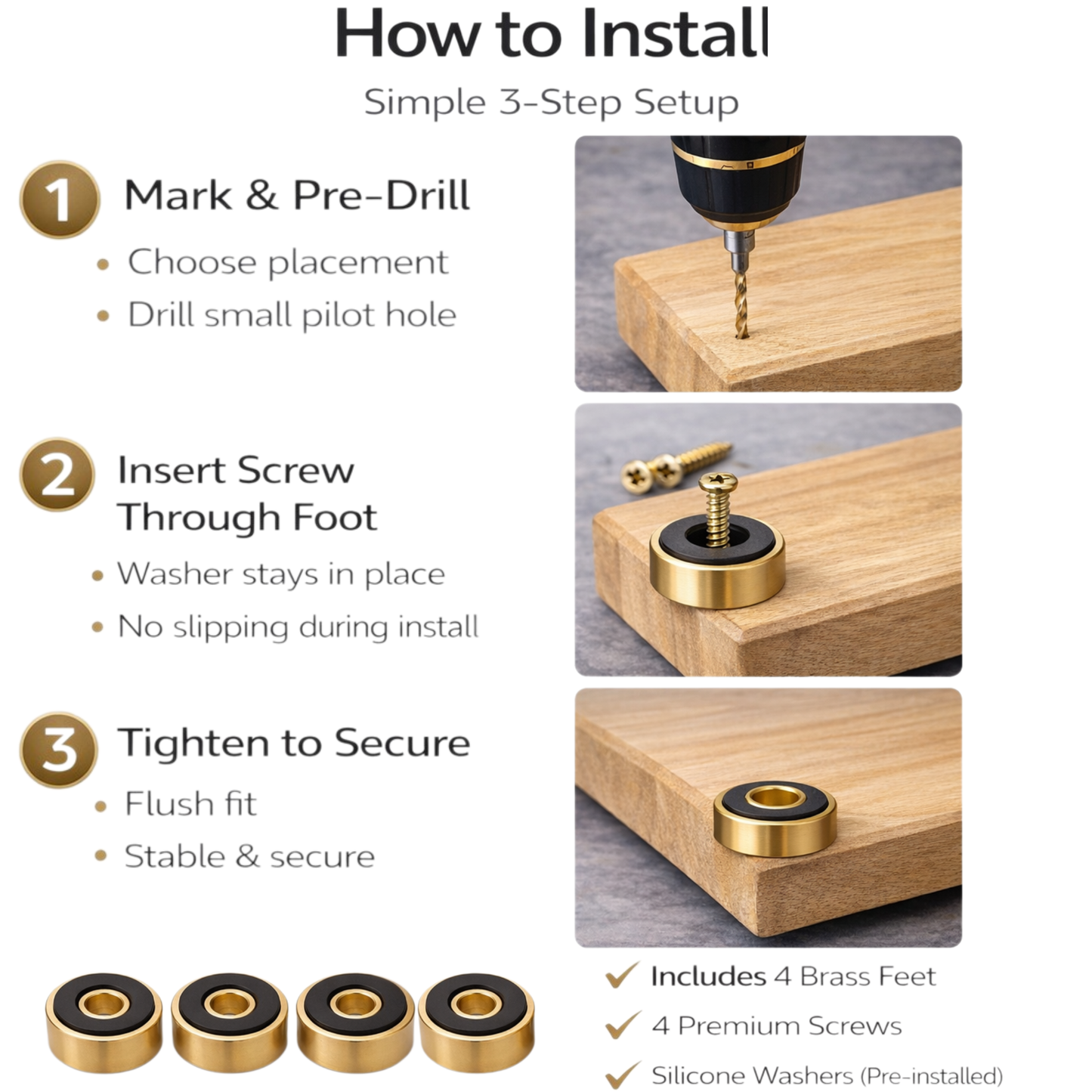 How to Install

Simple 3-Step Setup

1 Mark & Pre-Drill

• Choose placement
• Drill small pilot hole

2 Insert Screw Through Foot

• Washer stays in place
• No slipping during install

3 Tighten to Secure

• Flush fit
• Stable & secure

✓ Includes 4 Brass Feet
✓ 4 Premium Screws
✓ Silicone Washers (Pre-installed)