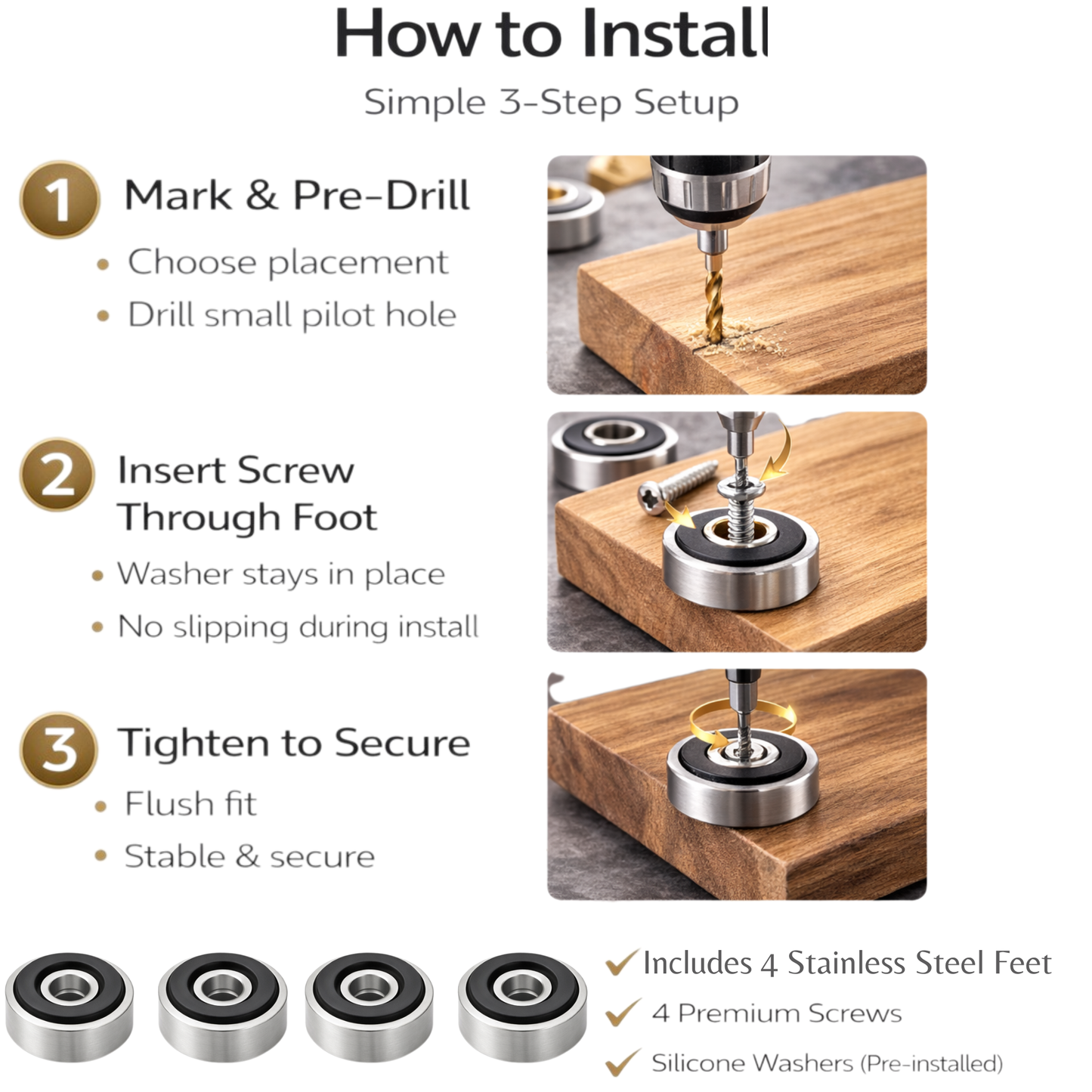 How to Install

Simple 3-Step Setup

1 Mark & Pre-Drill

• Choose placement
• Drill small pilot hole

2 Insert Screw Through Foot

• Washer stays in place
• No slipping during install

3 Tighten to Secure

• Flush fit
• Stable & secure

✓ Includes 4 Stainless Steel Feet
✓ 4 Premium Screws
✓ Silicone Washers (Pre-installed)